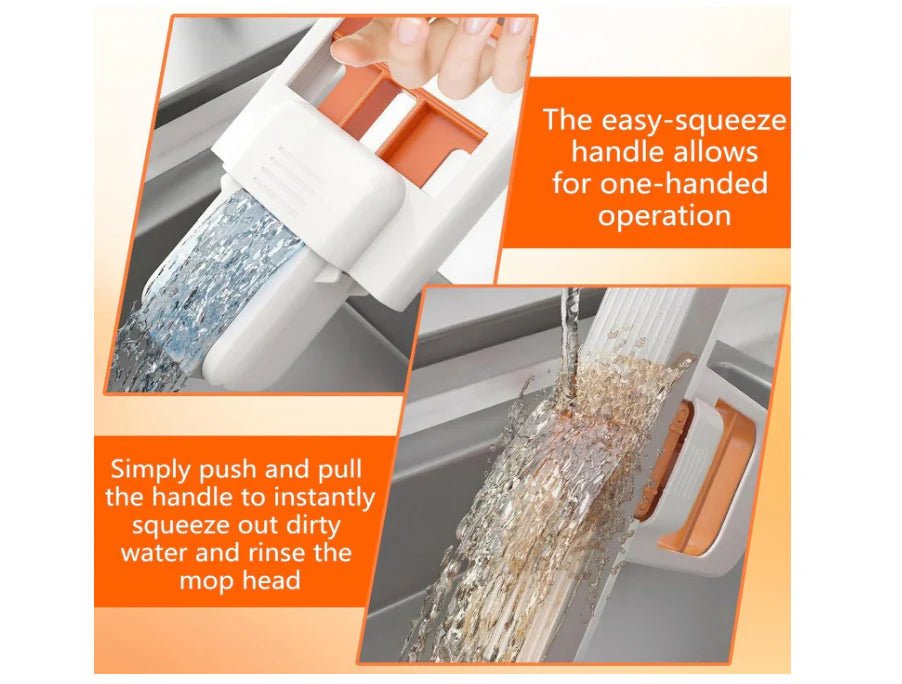 The easy-squeeze handle allows for one-handed operation

Simply push and pull the handle to instantly squeeze out dirty water and rinse the mop head